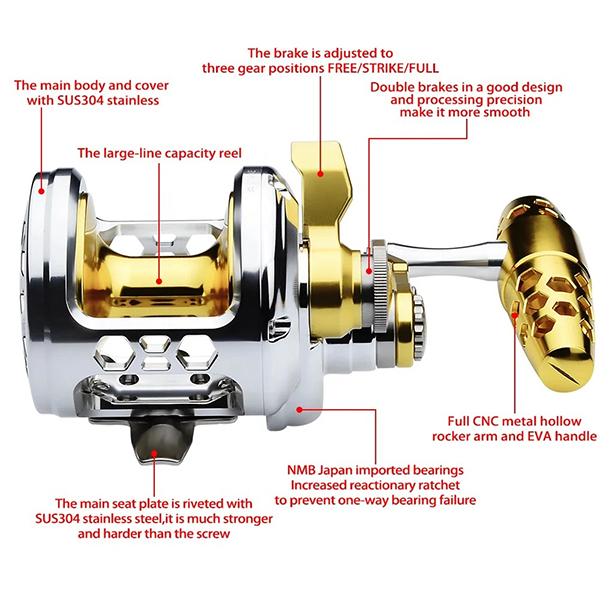 The brake is adjusted to three gear positions FREE/STRIKE/FULL

The main body and cover with SUS304 stainless

Double brakes in a good design and processing precision make it more smooth

The large-line capacity reel

Full CNC metal hollow rocker arm and EVA handle

NMB Japan imported bearings Increased reactionary ratchet to prevent one-way bearing failure

The main seat plate is riveted with SUS304 stainless steel,it is much stronger and harder than the screw